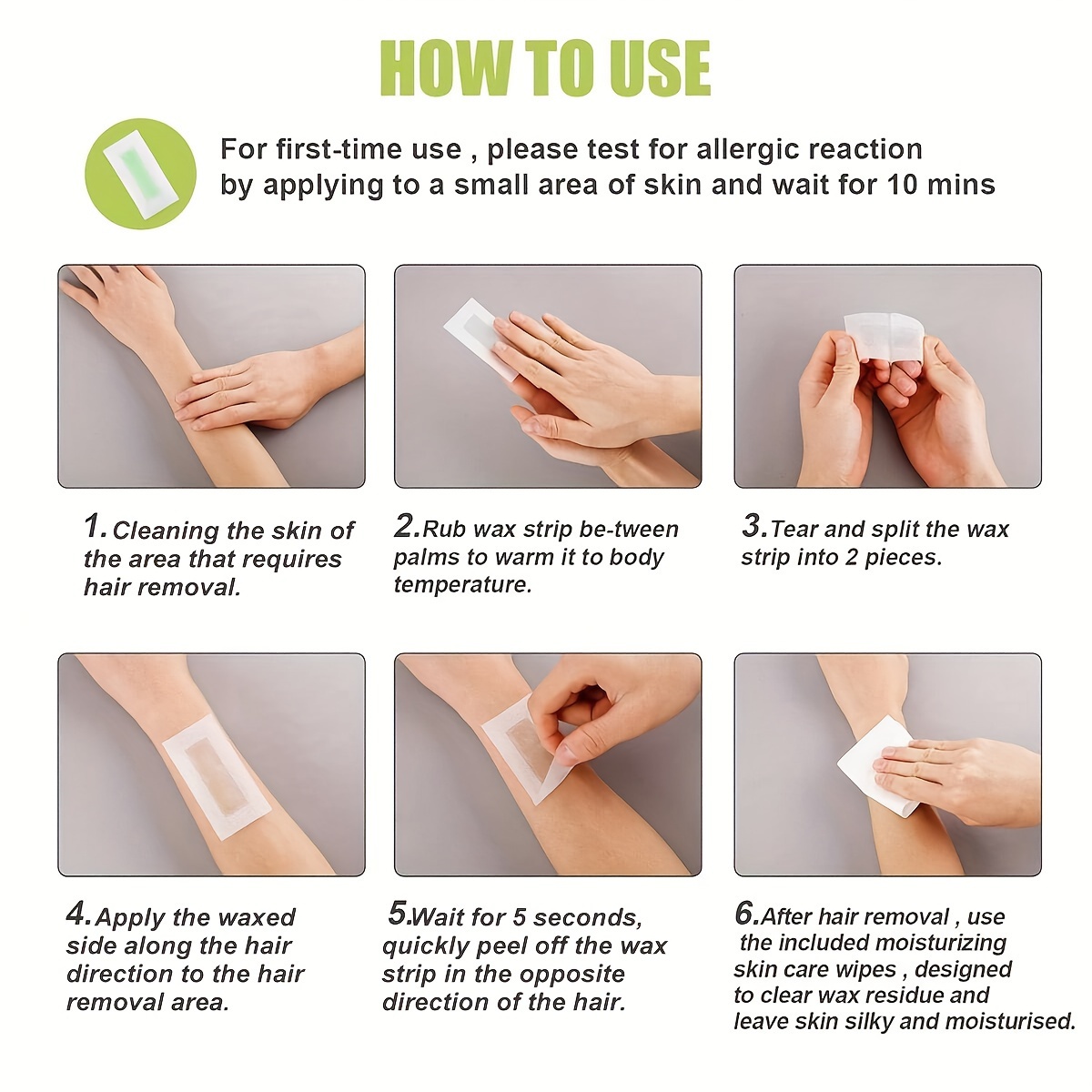 HOW TO USE

For first-time use , please test for allergic reaction by applying to a small area of skin and wait for 10 mins

1. Cleaning the skin of the area that requires hair removal.

2. Rub wax strip be-tween palms to warm it to body temperature.

3. Tear and split the wax strip into 2 pieces.

4. Apply the waxed side along the hair direction to the hair removal area.

5. Wait for 5 seconds, quickly peel off the wax strip in the opposite direction of the hair.

6. After hair removal , use the included moisturizing skin care wipes , designed to clear wax residue and leave skin silky and moisturised.