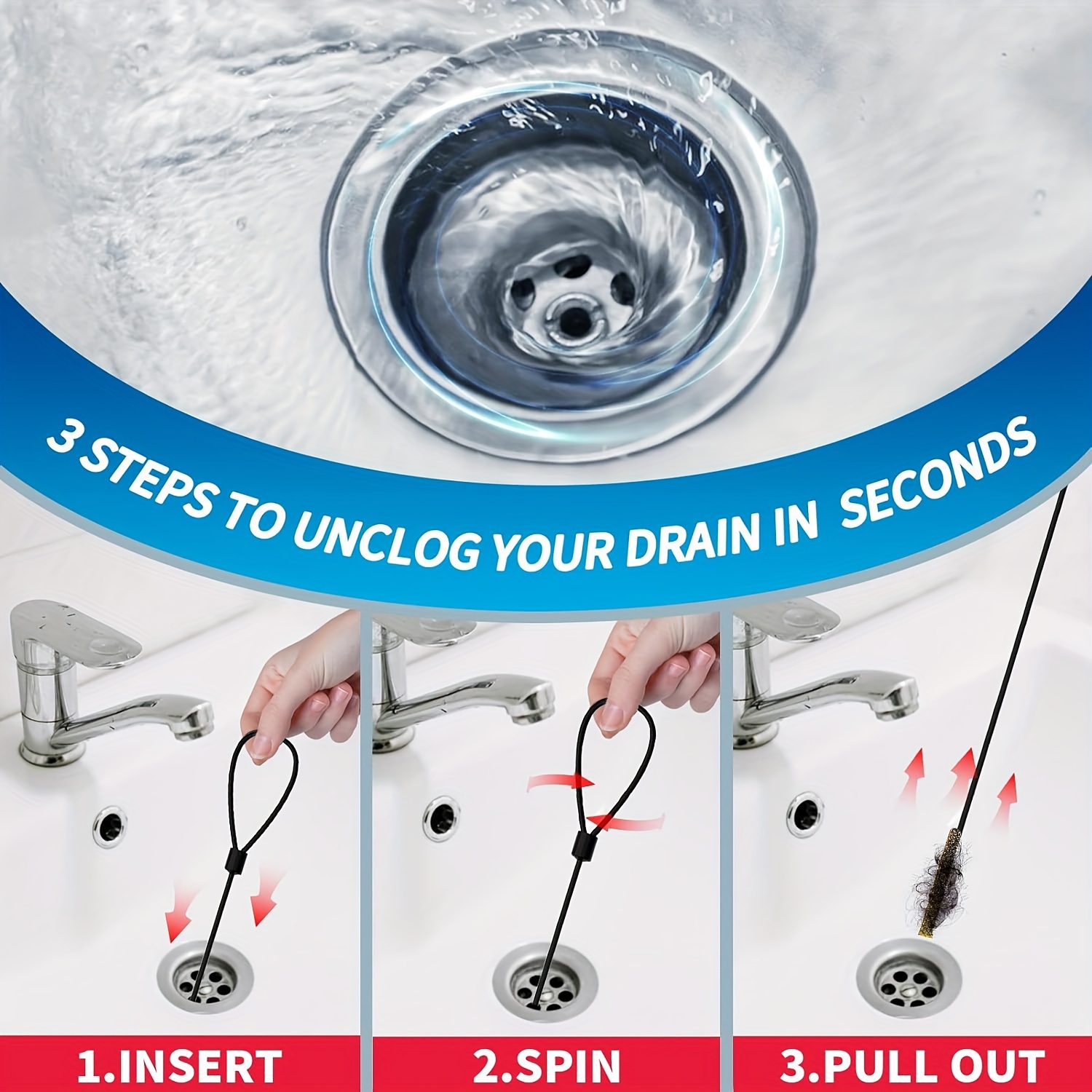 3 STEPS TO UNCLOG YOUR DRAIN IN SECONDS

1.INSERT

2.SPIN

3.PULL OUT