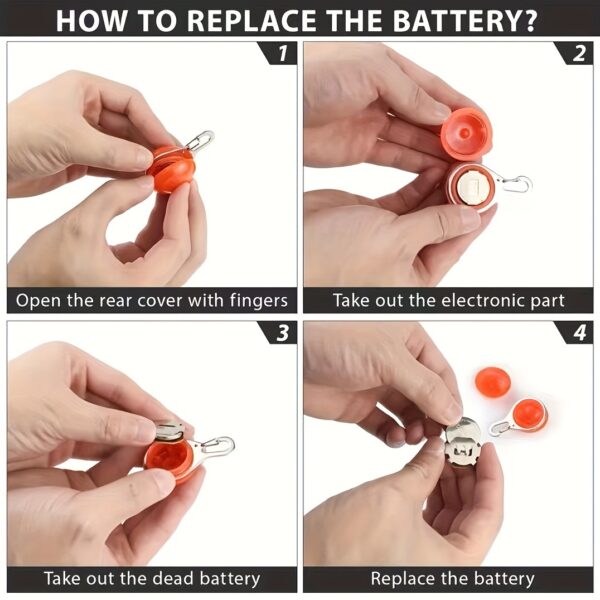 HOW TO REPLACE THE BATTERY?

1

Open the rear cover with fingers

2

Take out the electronic part

3

Take out the dead battery

4

Replace the battery