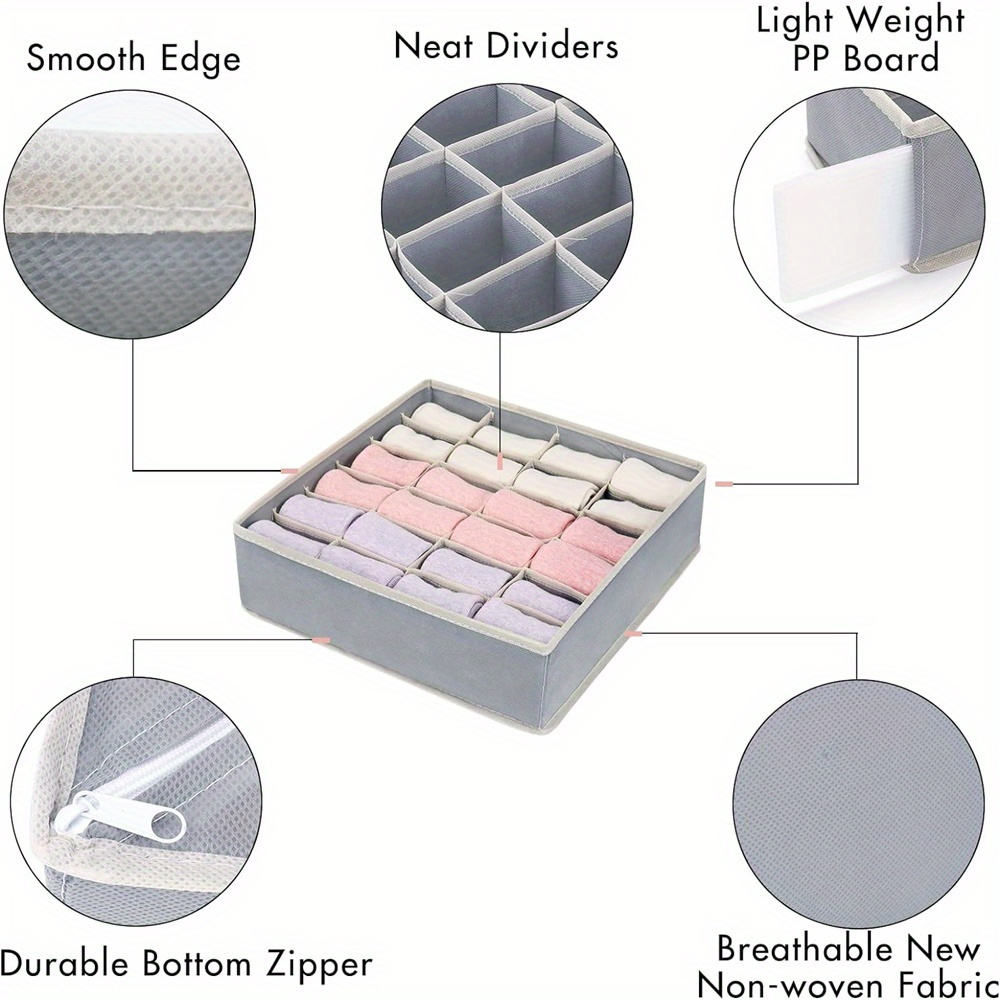 Smooth Edge

Neat Dividers

Light Weight PP Board

Durable Bottom Zipper

Breathable New Non-woven Fabric