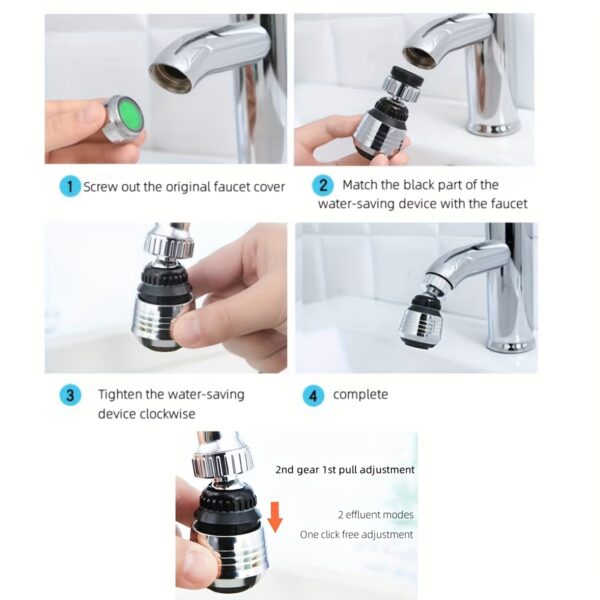 1 Screw out the original faucet cover

2 Match the black part of the water-saving device with the faucet

3 Tighten the water-saving device clockwise

4 complete

2nd gear 1st pull adjustment

2 effluent modes

One click free adjustment