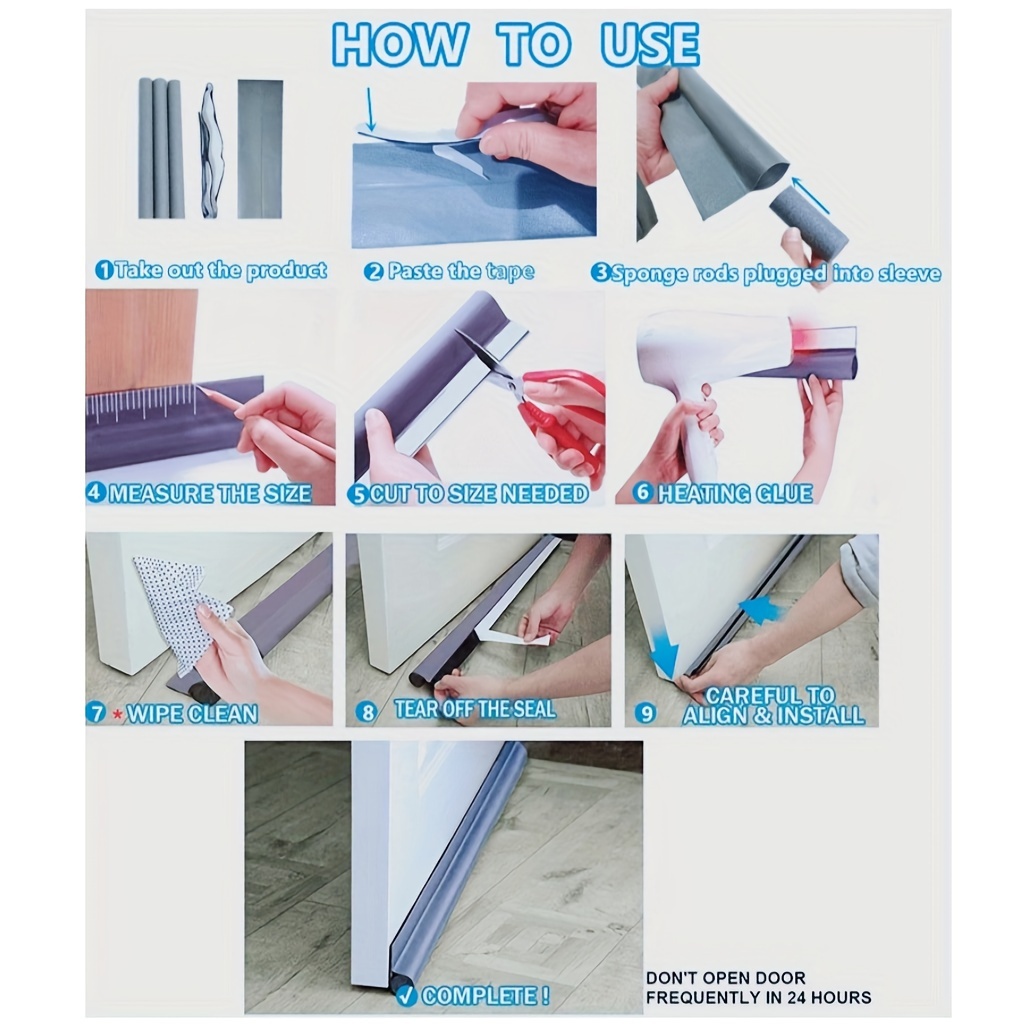 HOW TO USE

1 Take out the product

2 Paste the tape

3 Sponge rods plugged into sleeve

4 MEASURE THE SIZE

5 CUT TO SIZE NEEDED

6 HEATING GLUE

7 * WIPE CLEAN

8 TEAR OFF THE SEAL

9 CAREFUL TO ALIGN & INSTALL

✓ COMPLETE !

DON'T OPEN DOOR FREQUENTLY IN 24 HOURS