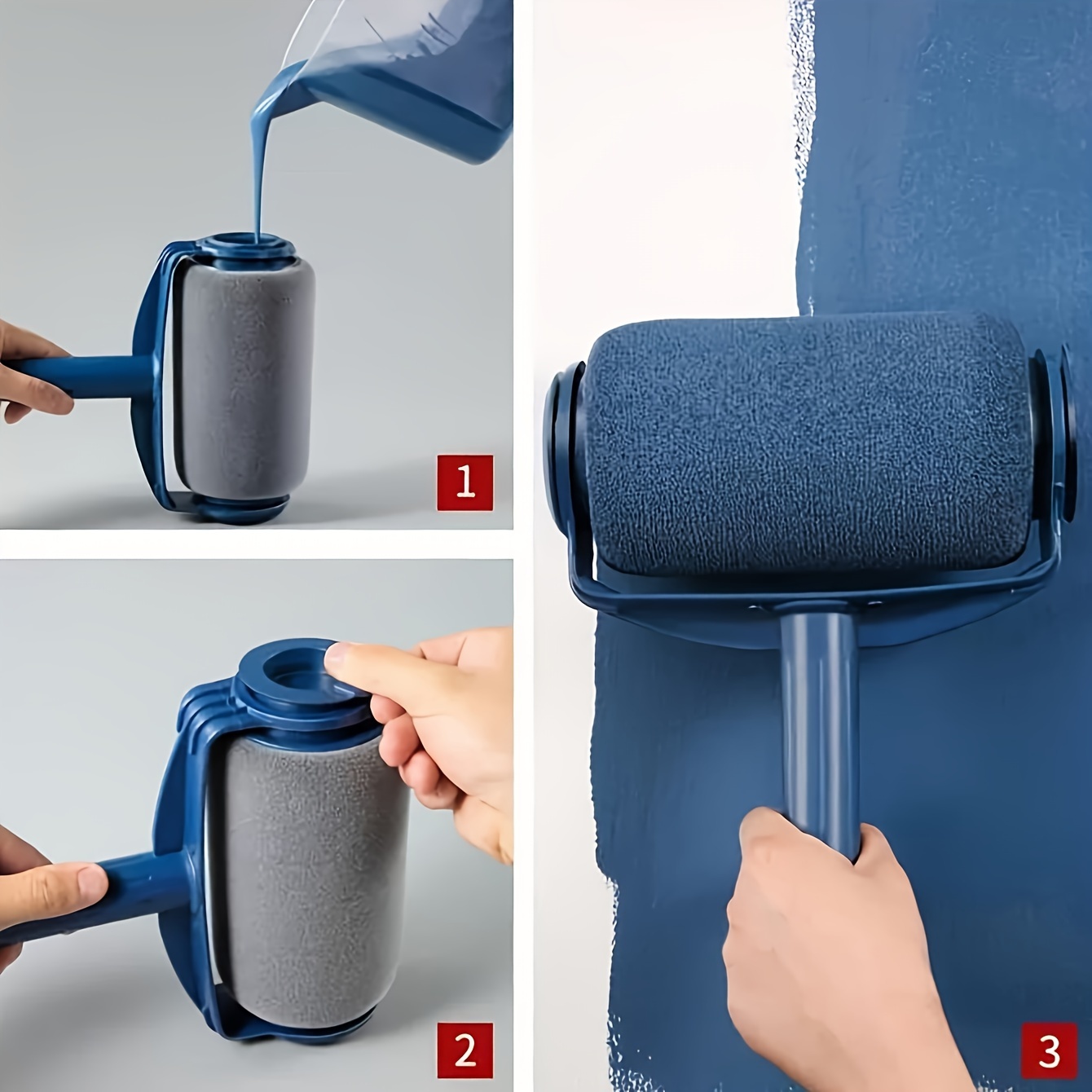 1

2

3