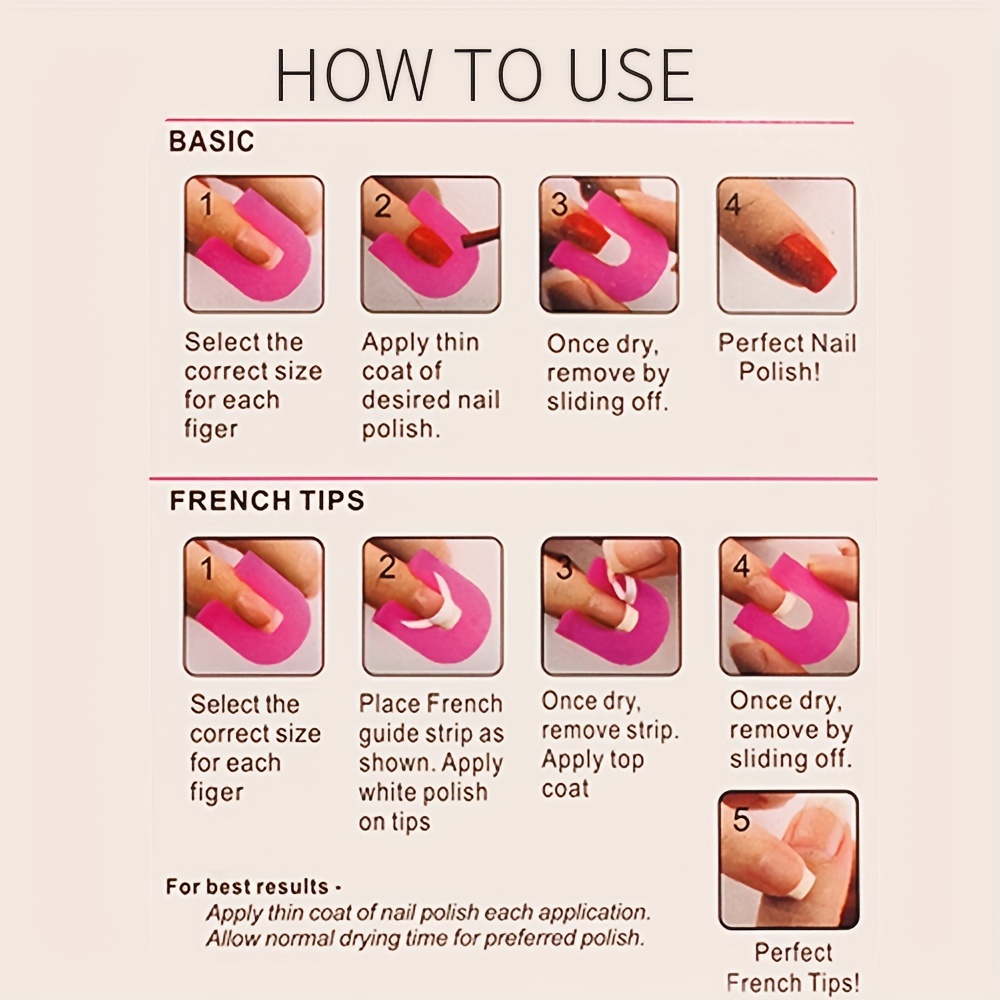 HOW TO USE

BASIC

1
Select the correct size for each figer

2
Apply thin coat of desired nail polish.

3
Once dry, remove by sliding off.

4
Perfect Nail Polish!

FRENCH TIPS

1
Select the correct size for each figer

2
Place French guide strip as shown. Apply white polish on tips

3
Once dry, remove strip. Apply top coat

4
Once dry, remove by sliding off.

5
Perfect French Tips!

For best results -
Apply thin coat of nail polish each application.
Allow normal drying time for preferred polish.