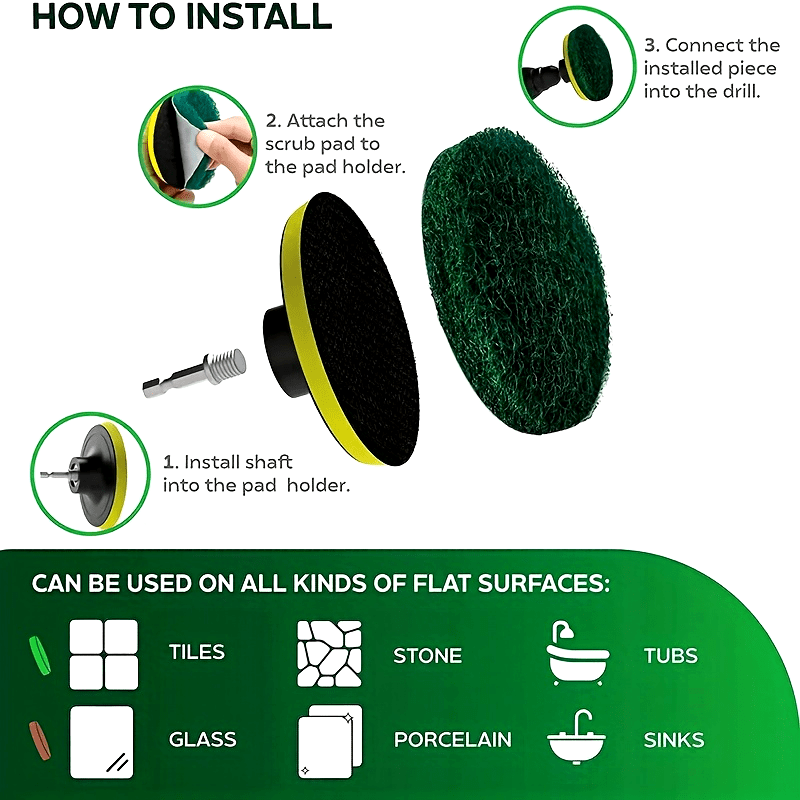 HOW TO INSTALL

3. Connect the installed piece into the drill.

2. Attach the scrub pad to the pad holder.

1. Install shaft into the pad  holder.

CAN BE USED ON ALL KINDS OF FLAT SURFACES:

TILES

STONE

TUBS

GLASS

PORCELAIN

SINKS