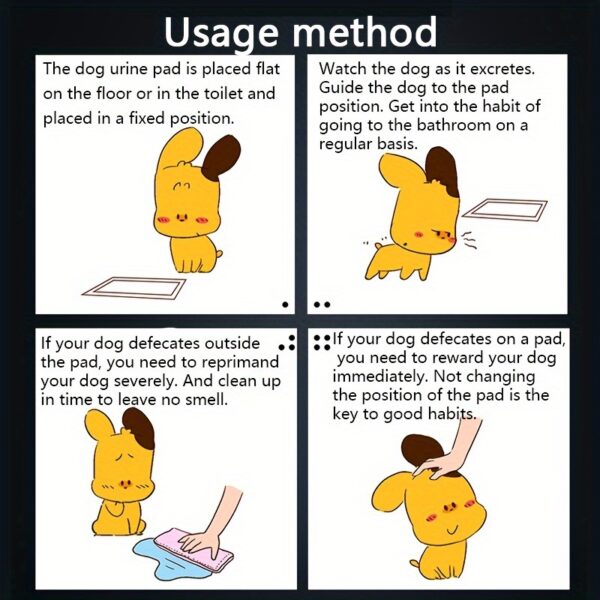 Usage method

The dog urine pad is placed flat on the floor or in the toilet and placed in a fixed position.

Watch the dog as it excretes. Guide the dog to the pad position. Get into the habit of going to the bathroom on a regular basis.

If your dog defecates outside the pad, you need to reprimand your dog severely. And clean up in time to leave no smell.

If your dog defecates on a pad, you need to reward your dog immediately. Not changing the position of the pad is the key to good habits.